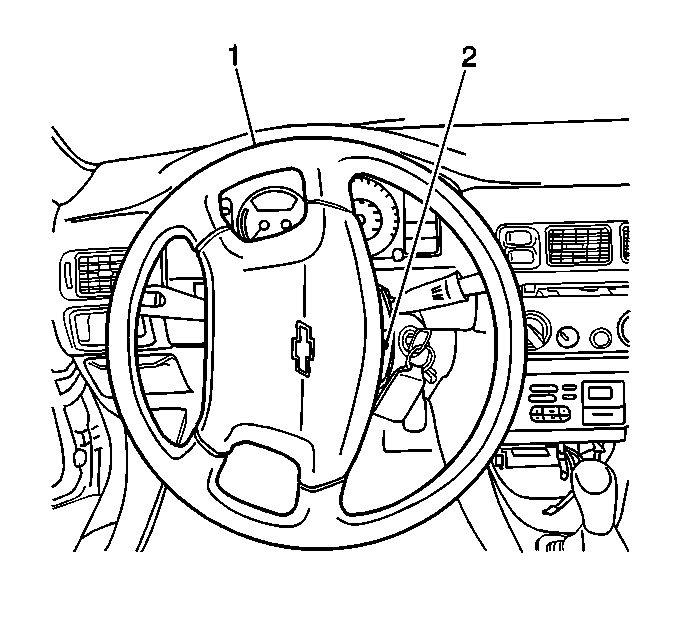 1
2