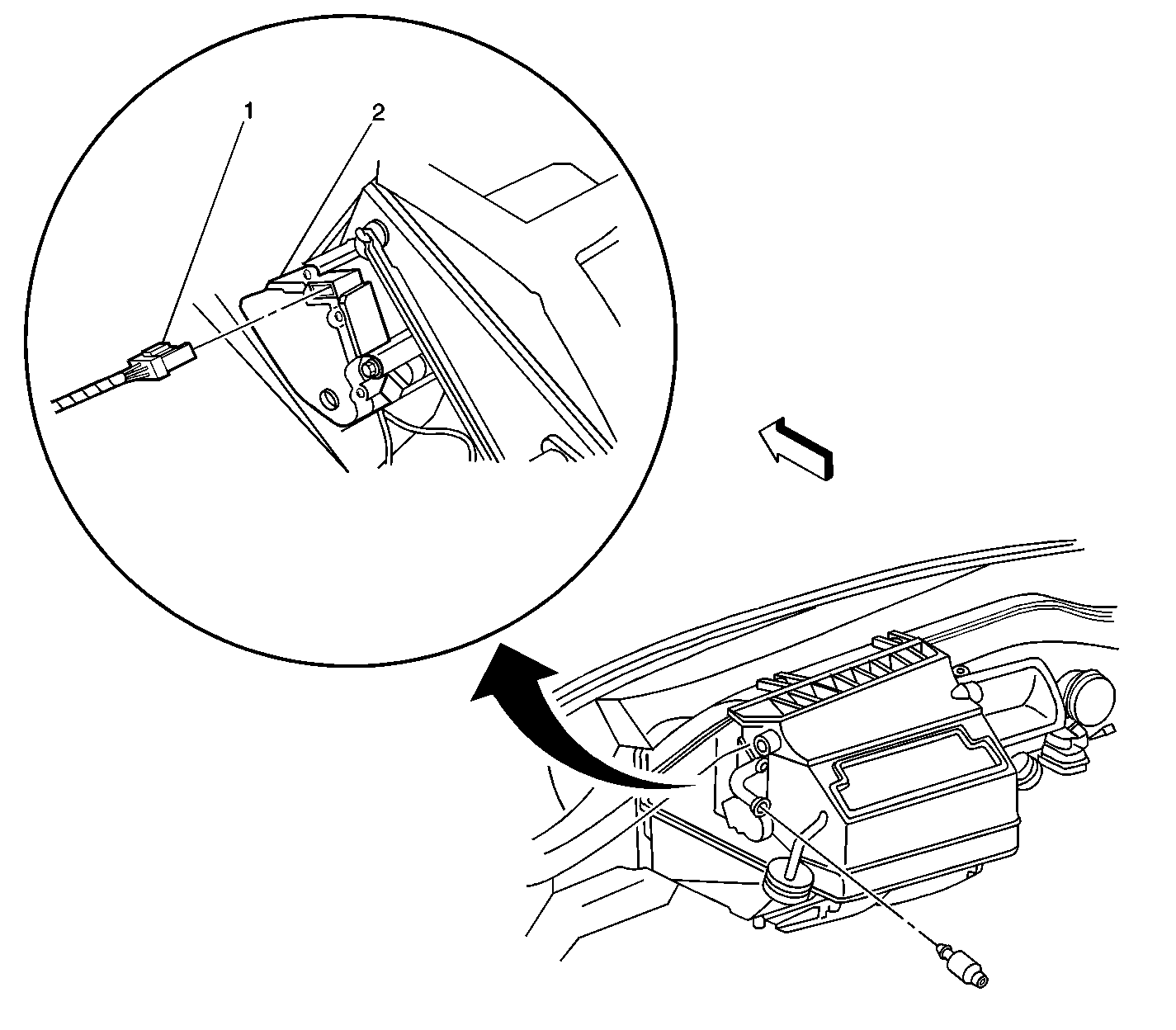 1
2