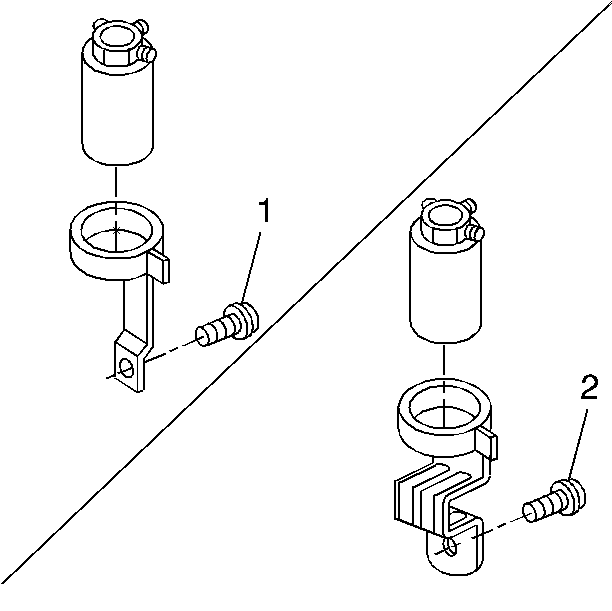 1

2