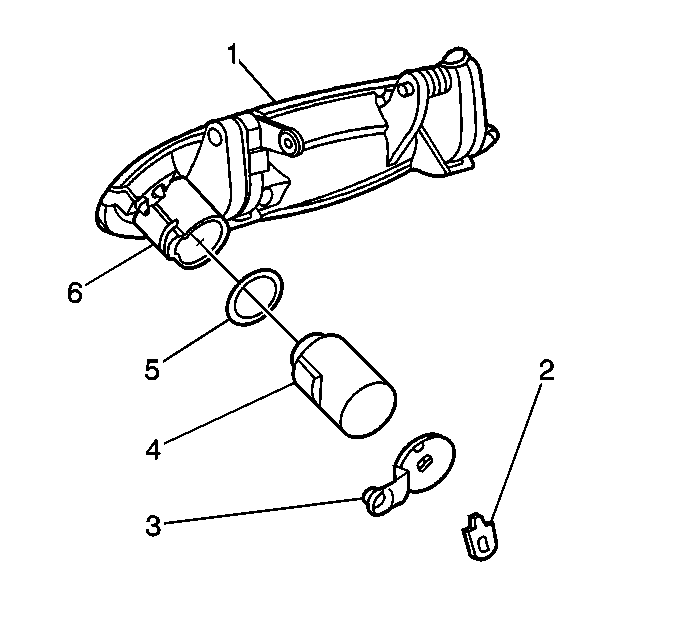 1
6
5
2
4
3