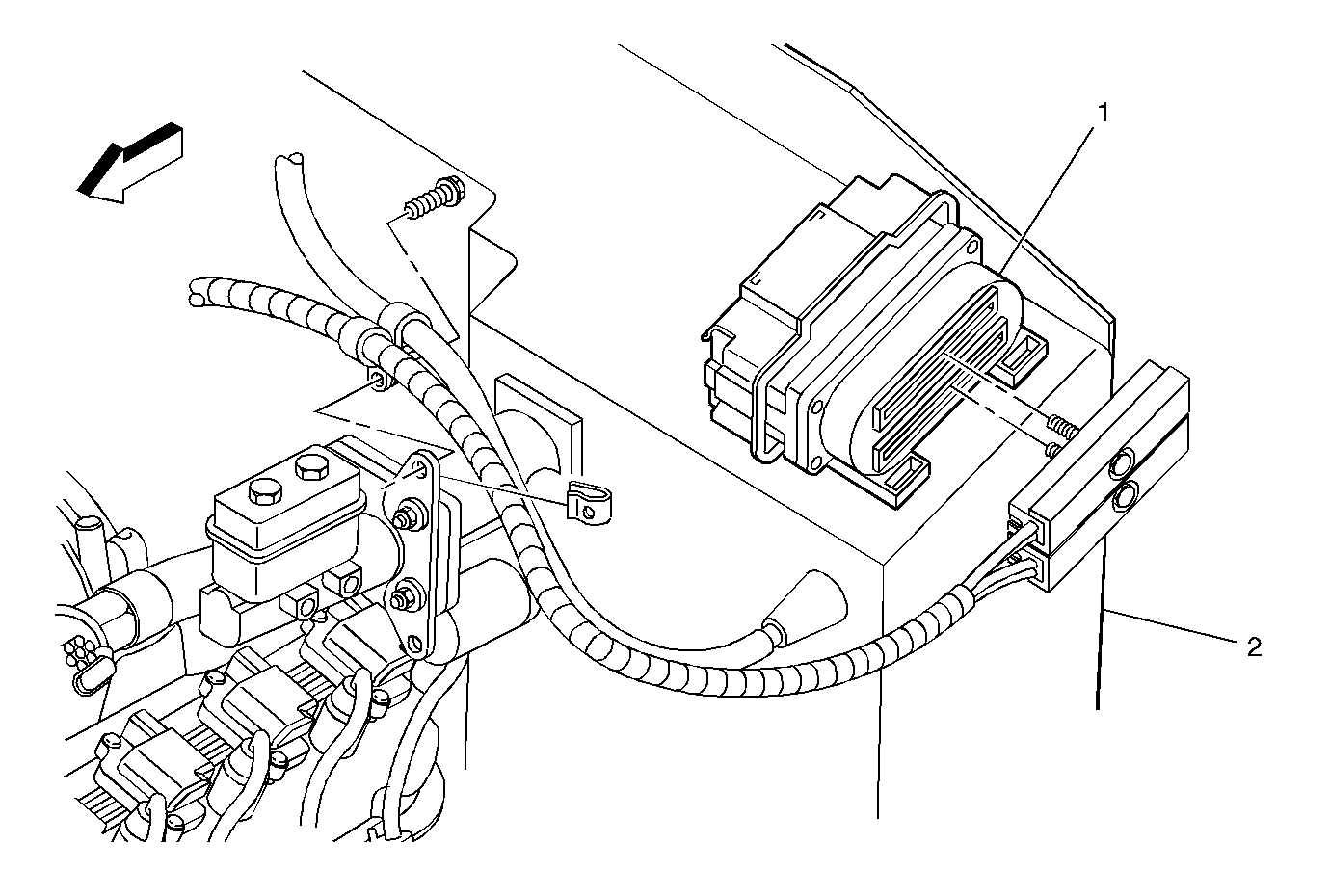 1

2