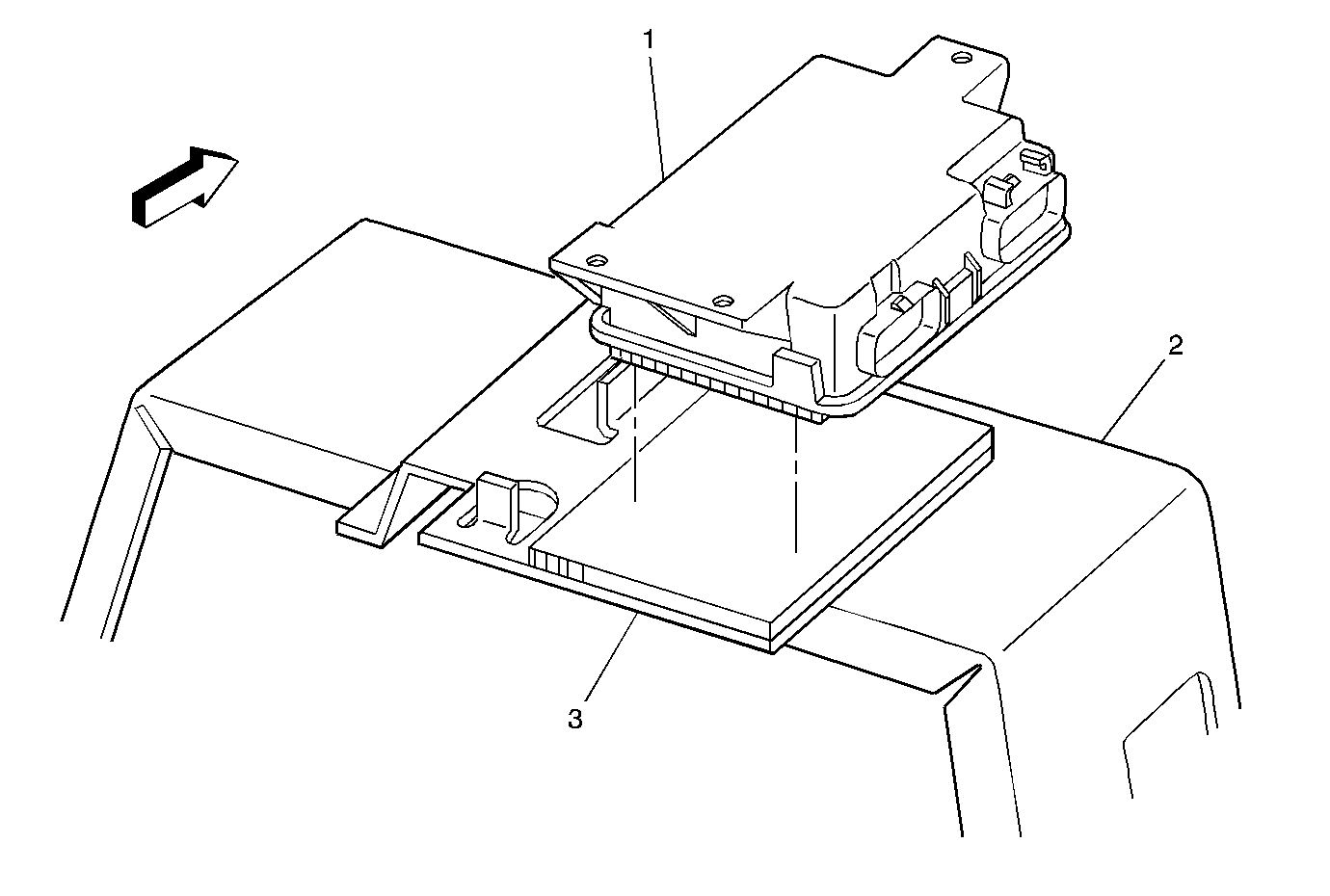 1
2
3