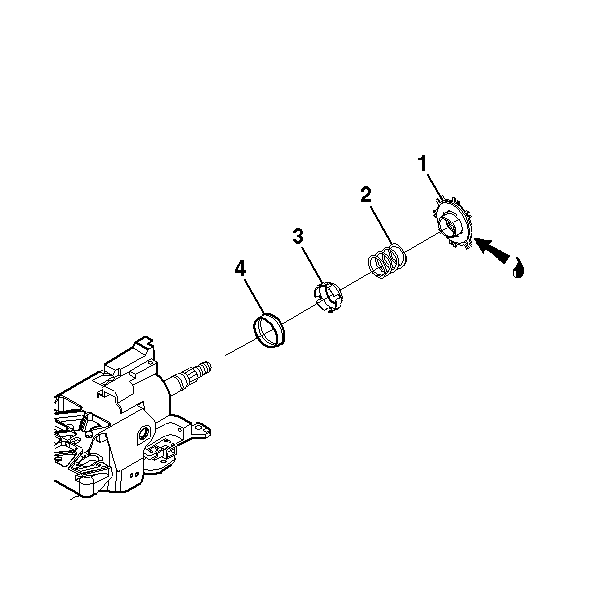 1
2
3
4