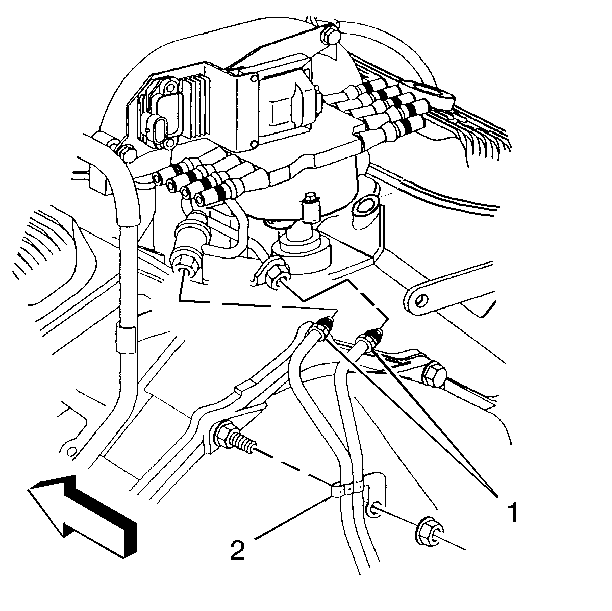 1
2