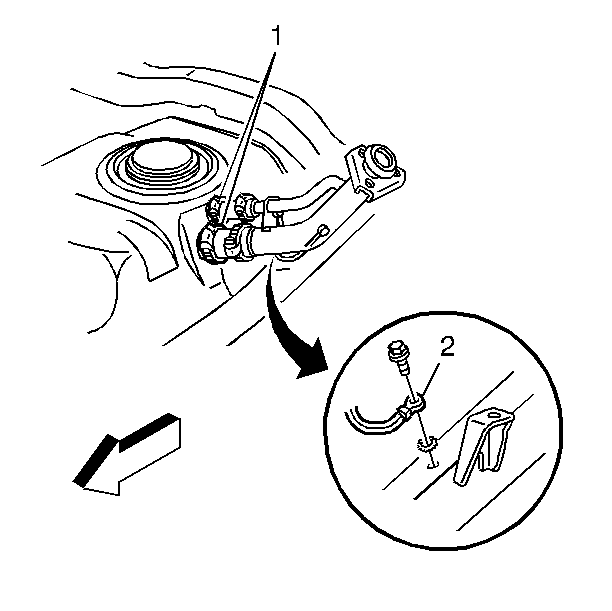 1

2