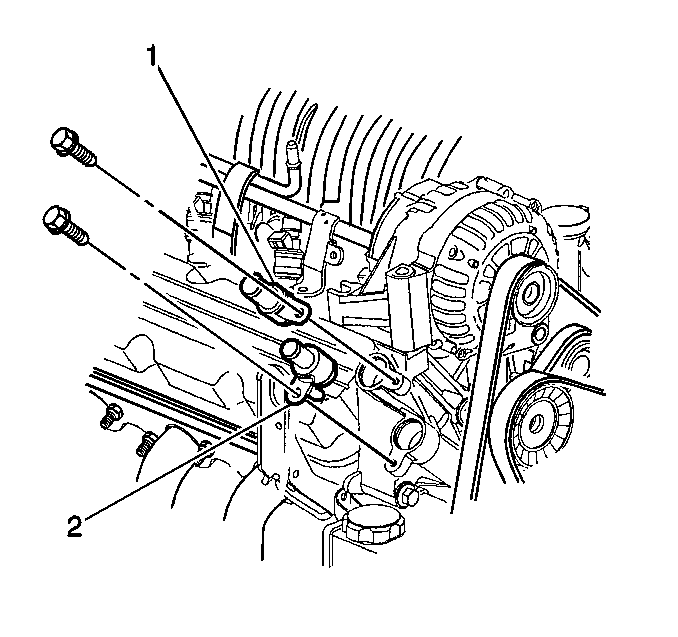 1
2