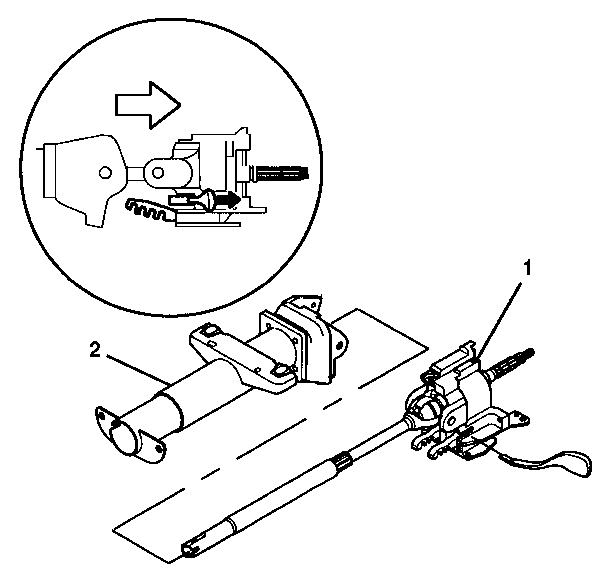 1
2