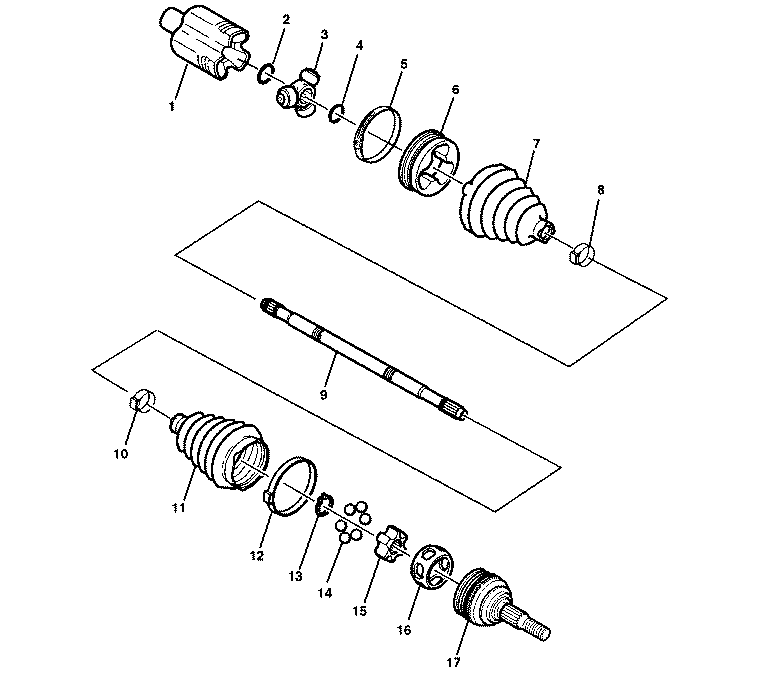 1
2
3
4
5
6
7
8
9
10
11
12
13
14
15
16
17