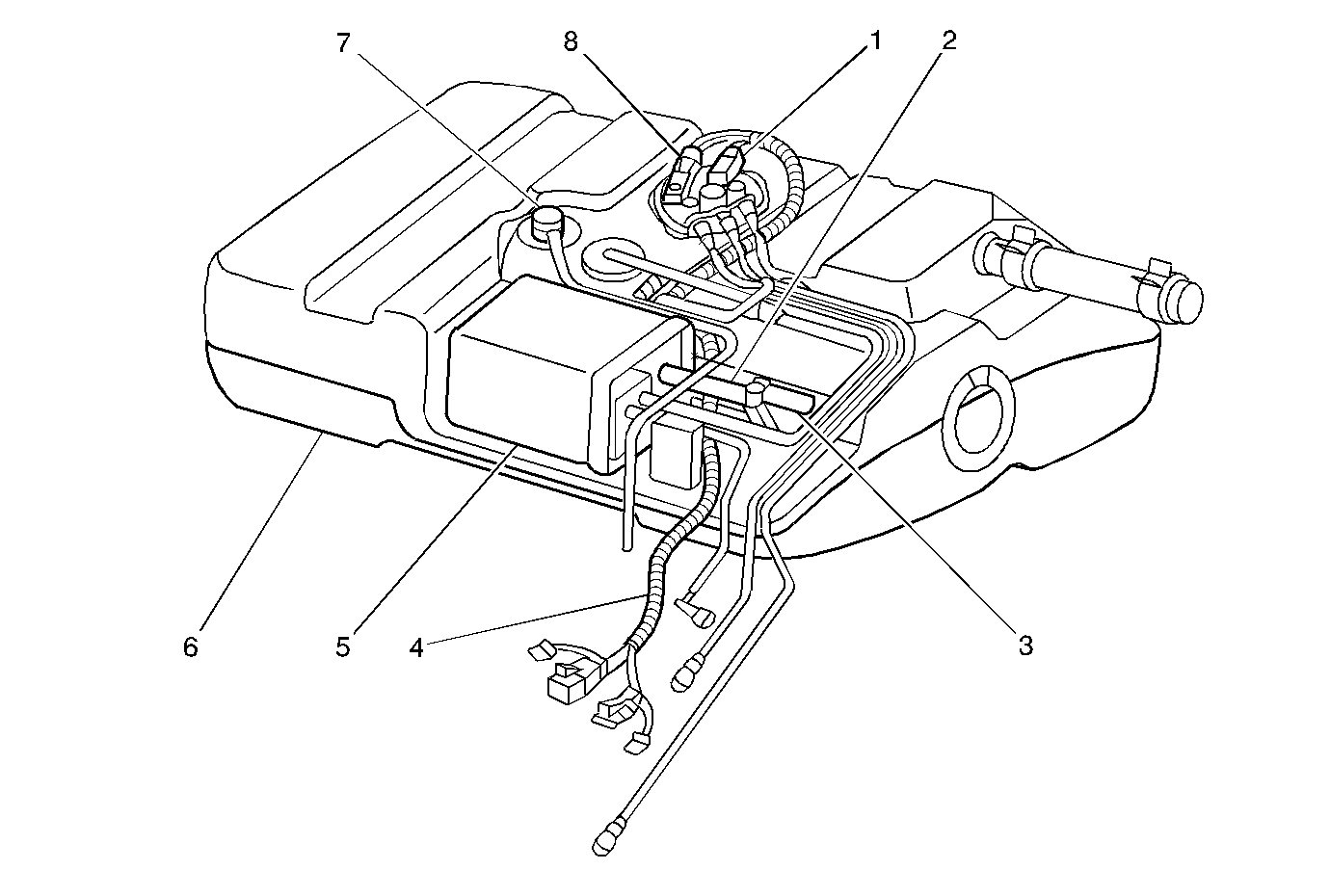 7
8
1
2
6
5
4
3