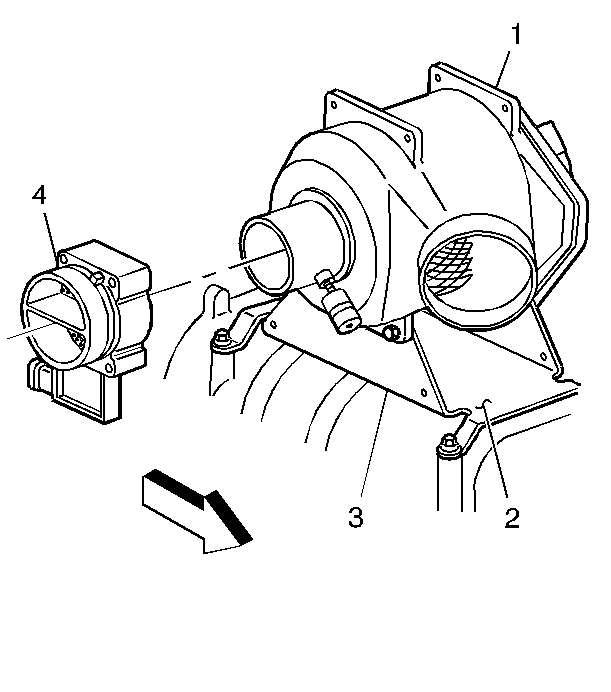 1
4
3
2