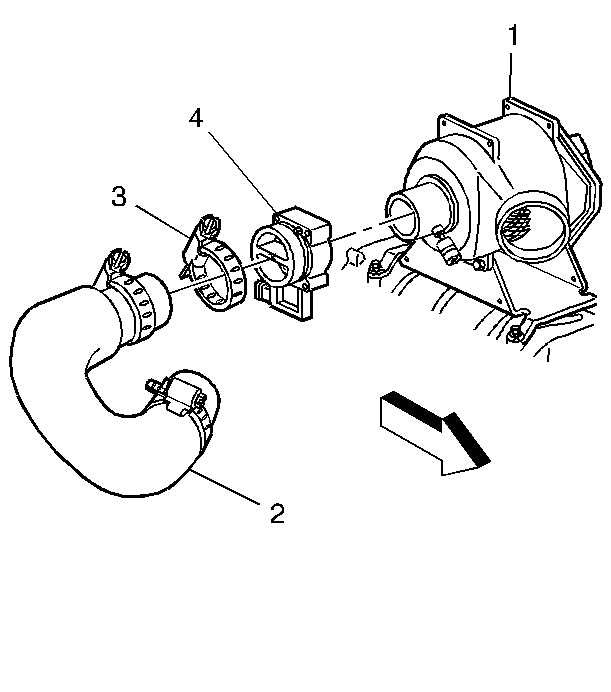 1
4
3
2