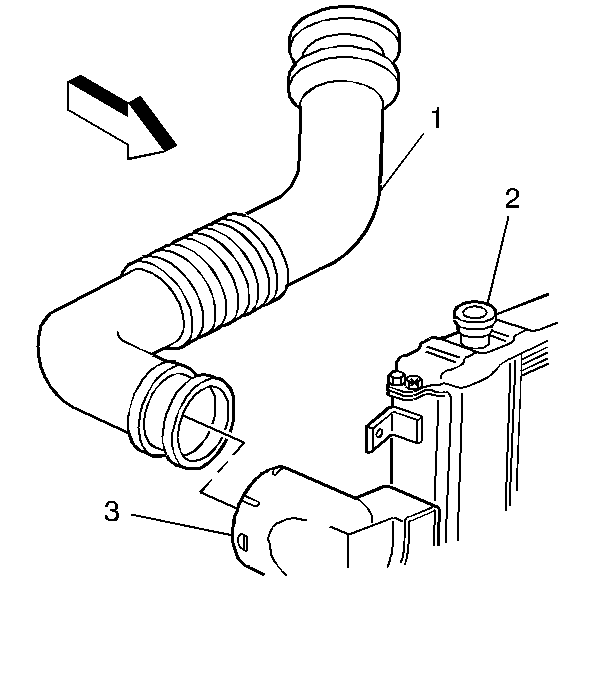 1
2
3