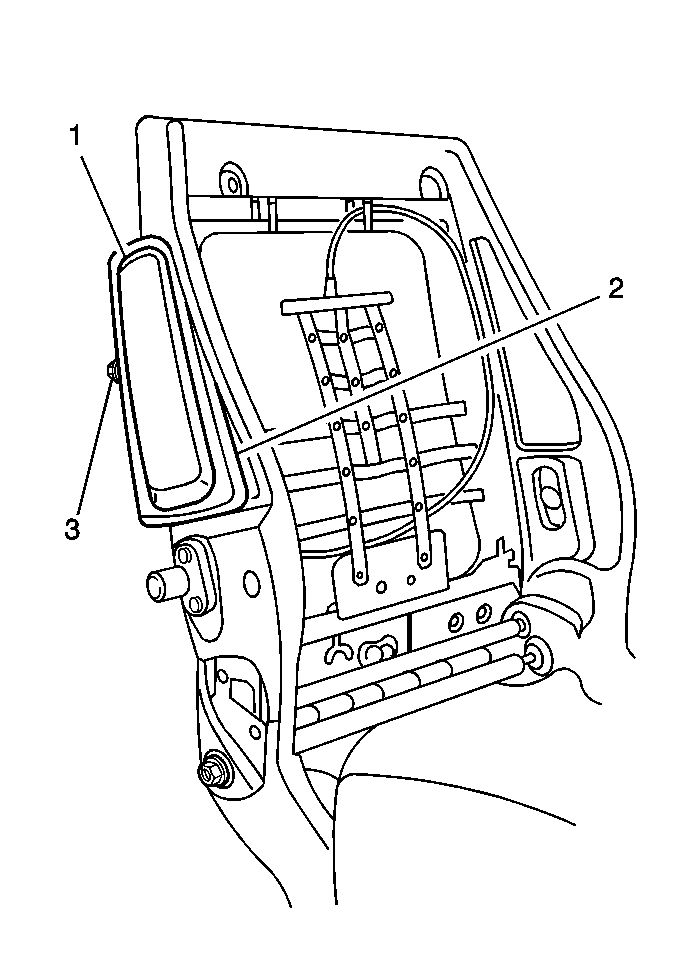 1
2
3