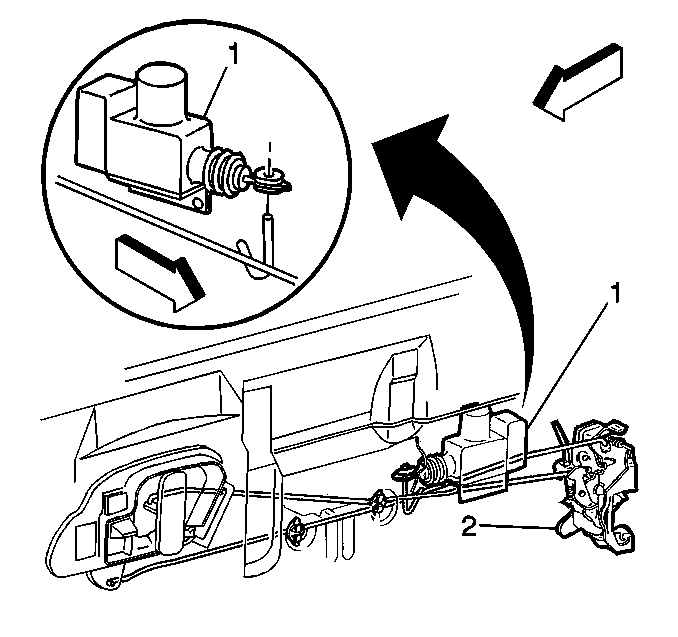 1
1
2