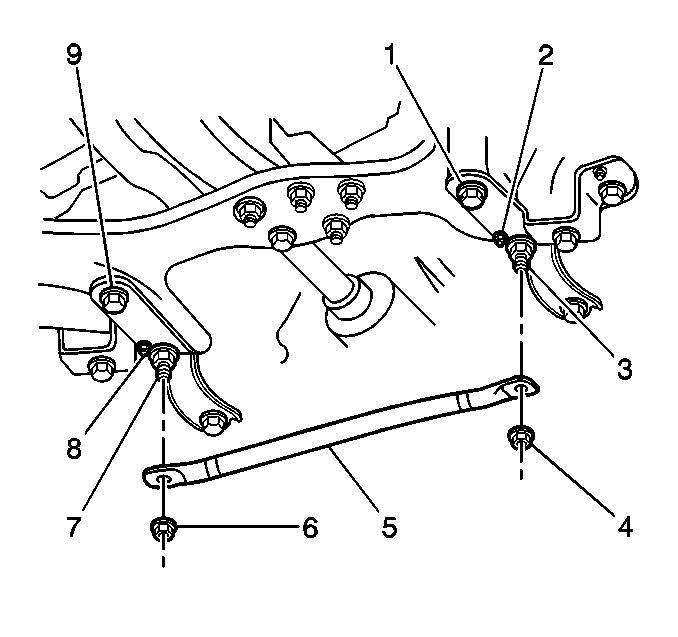 9
1
2
3
8
7
6
5
4