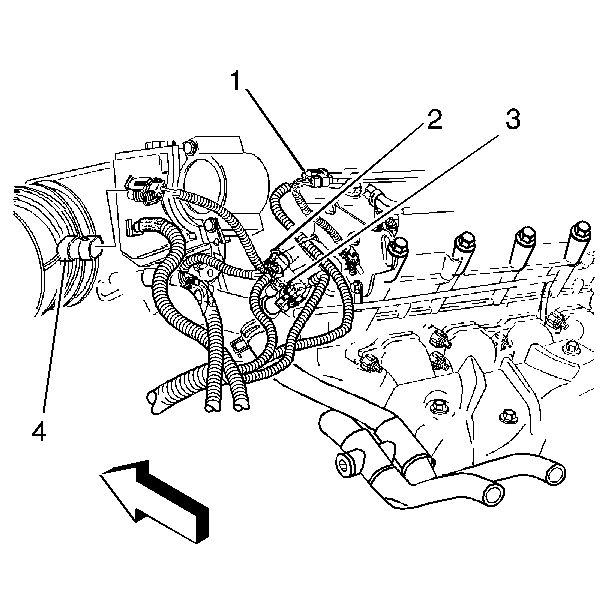 1
2
3
4