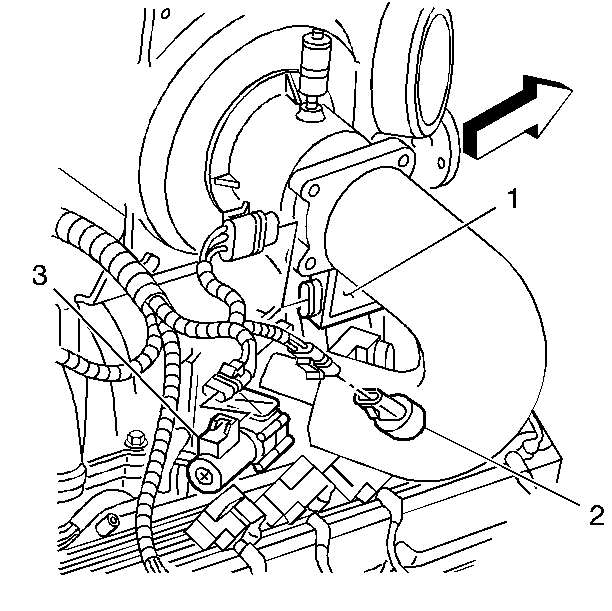 1
3
2