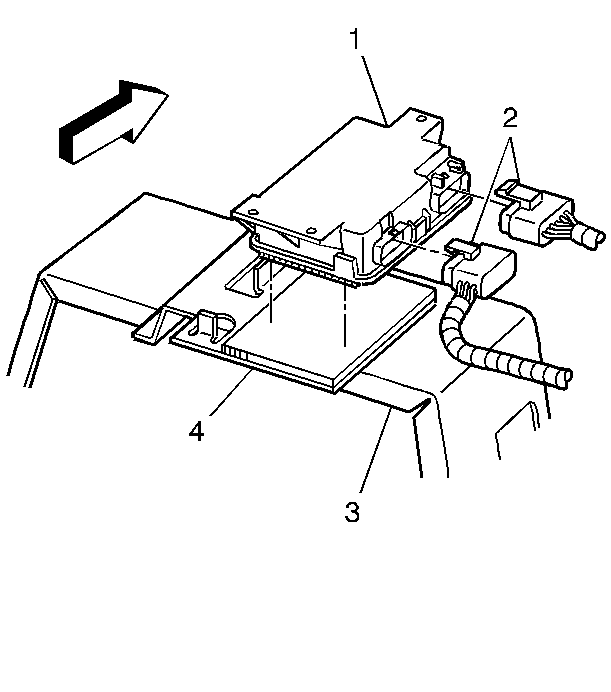 1
2
4
3