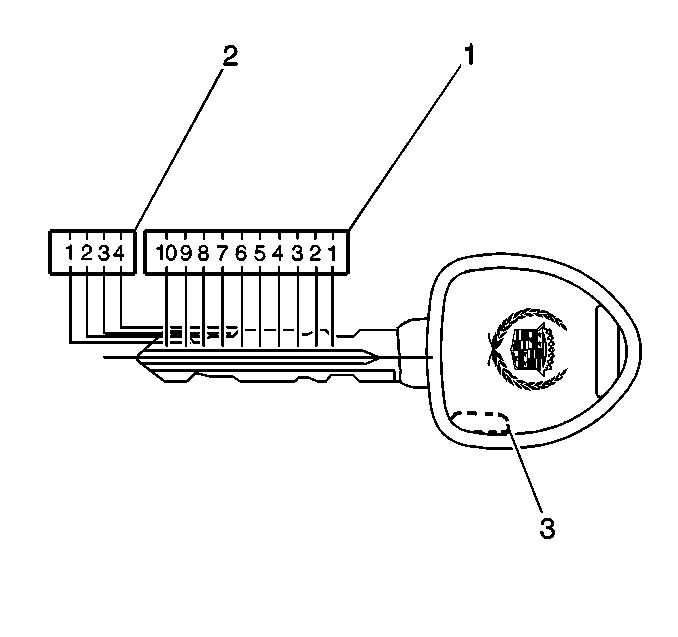 2
1
1 2 3 4
10 9 8 7 6 5 4 3 2 1
3