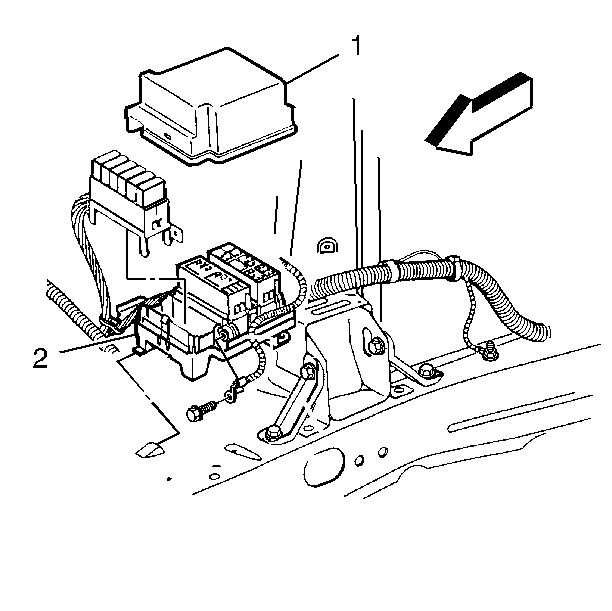 1

2