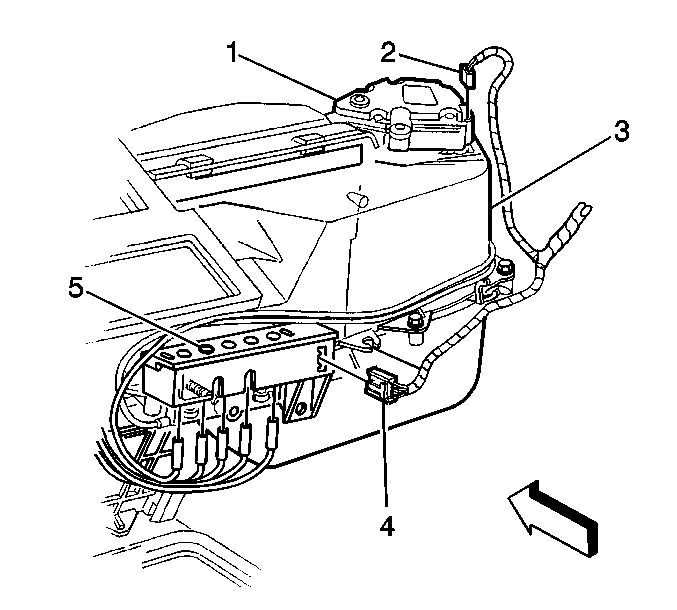 1
2
3
5
4