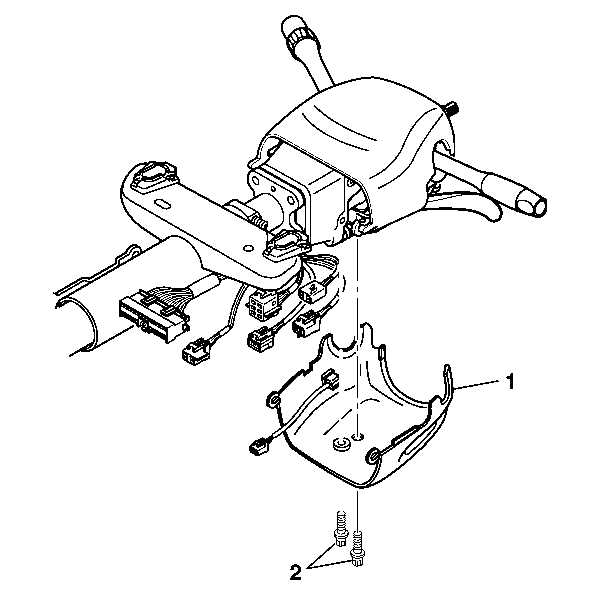 1

2