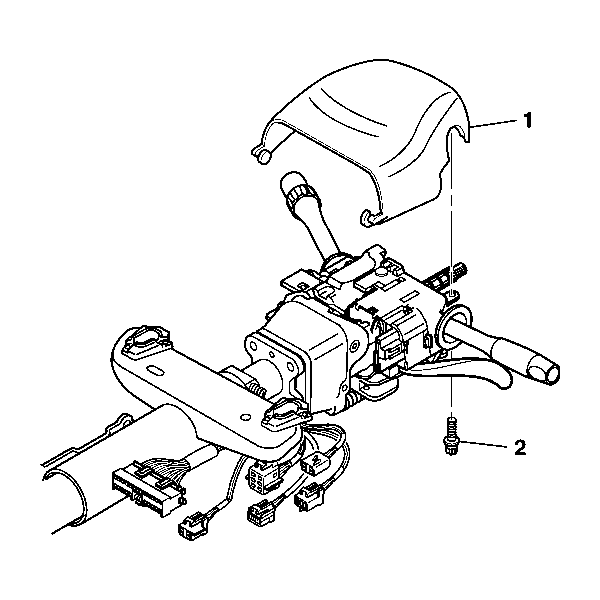 1

2