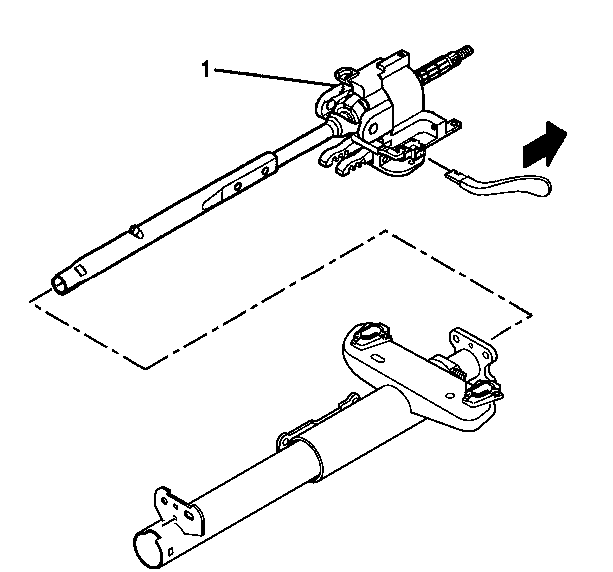 1