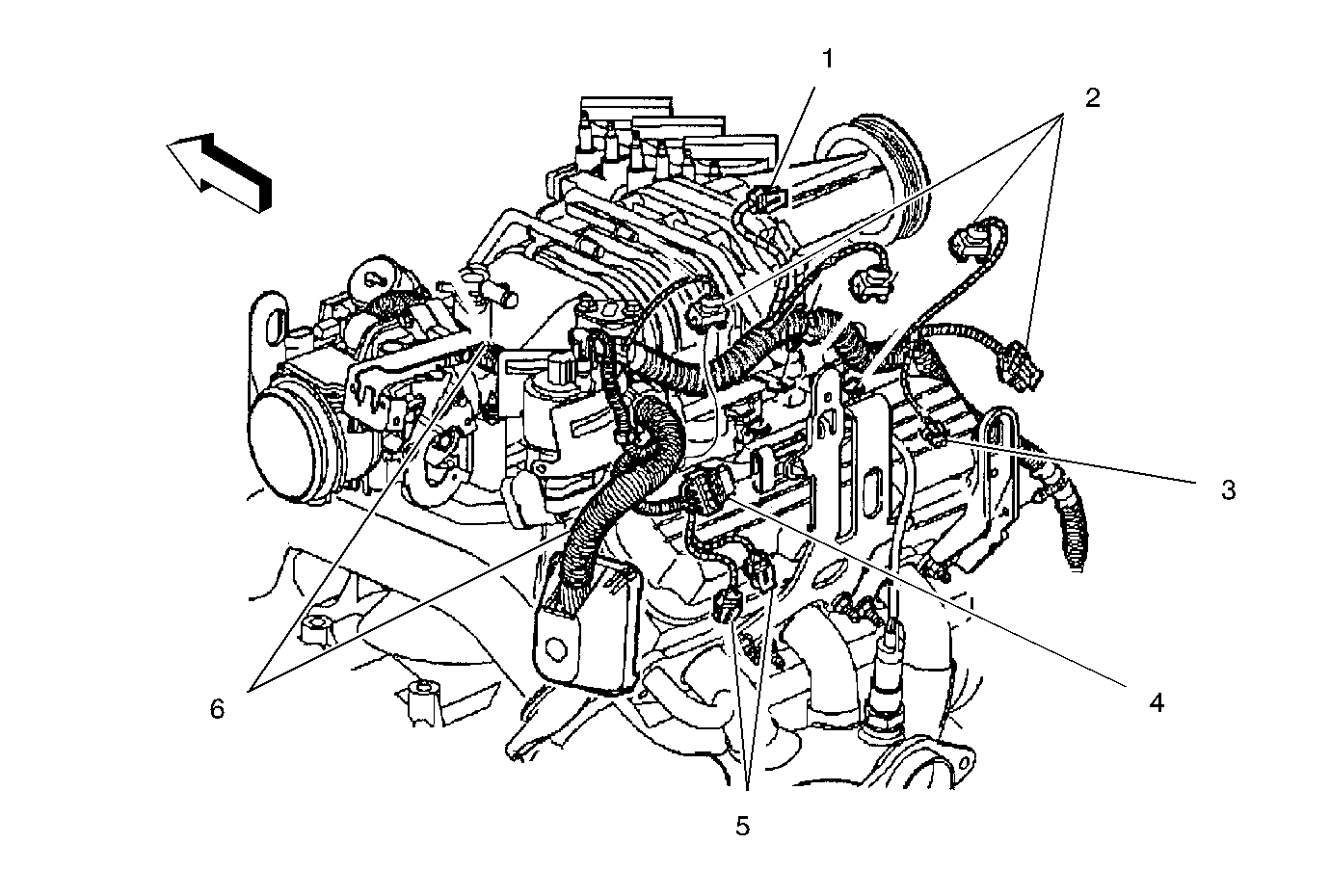 1
2
3
4
5
6