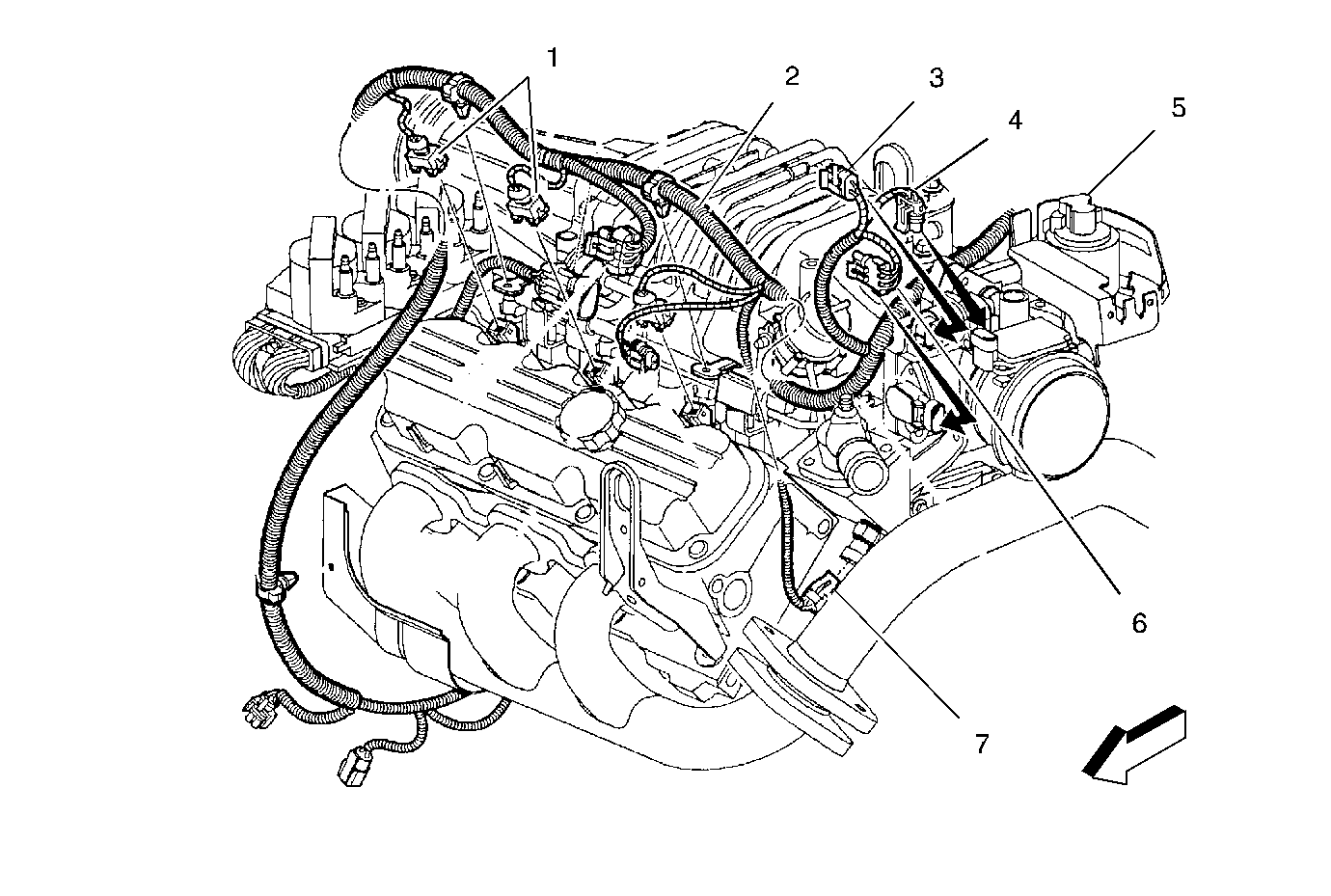 1
2
3
4
5
6
7