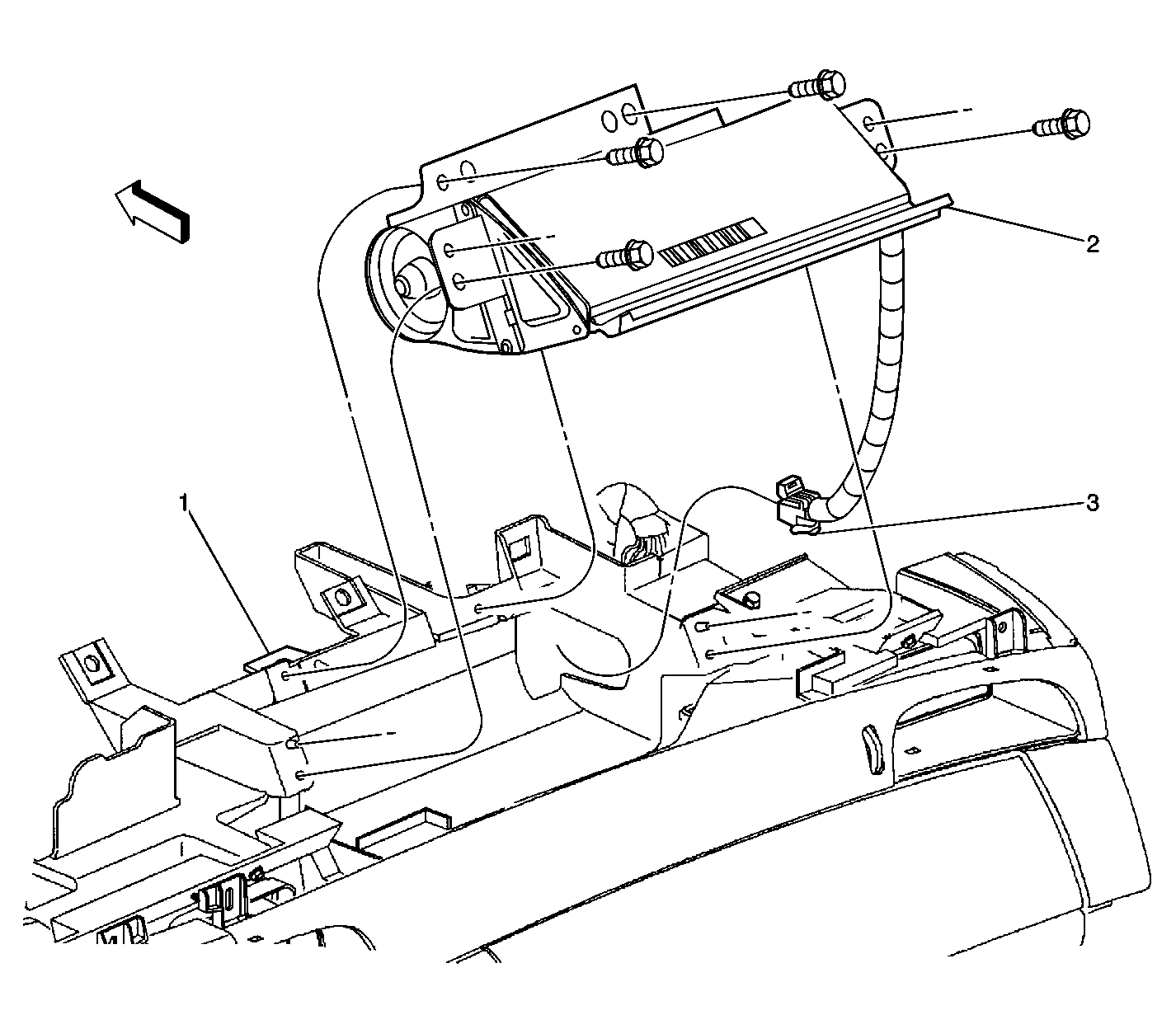 2

1

3