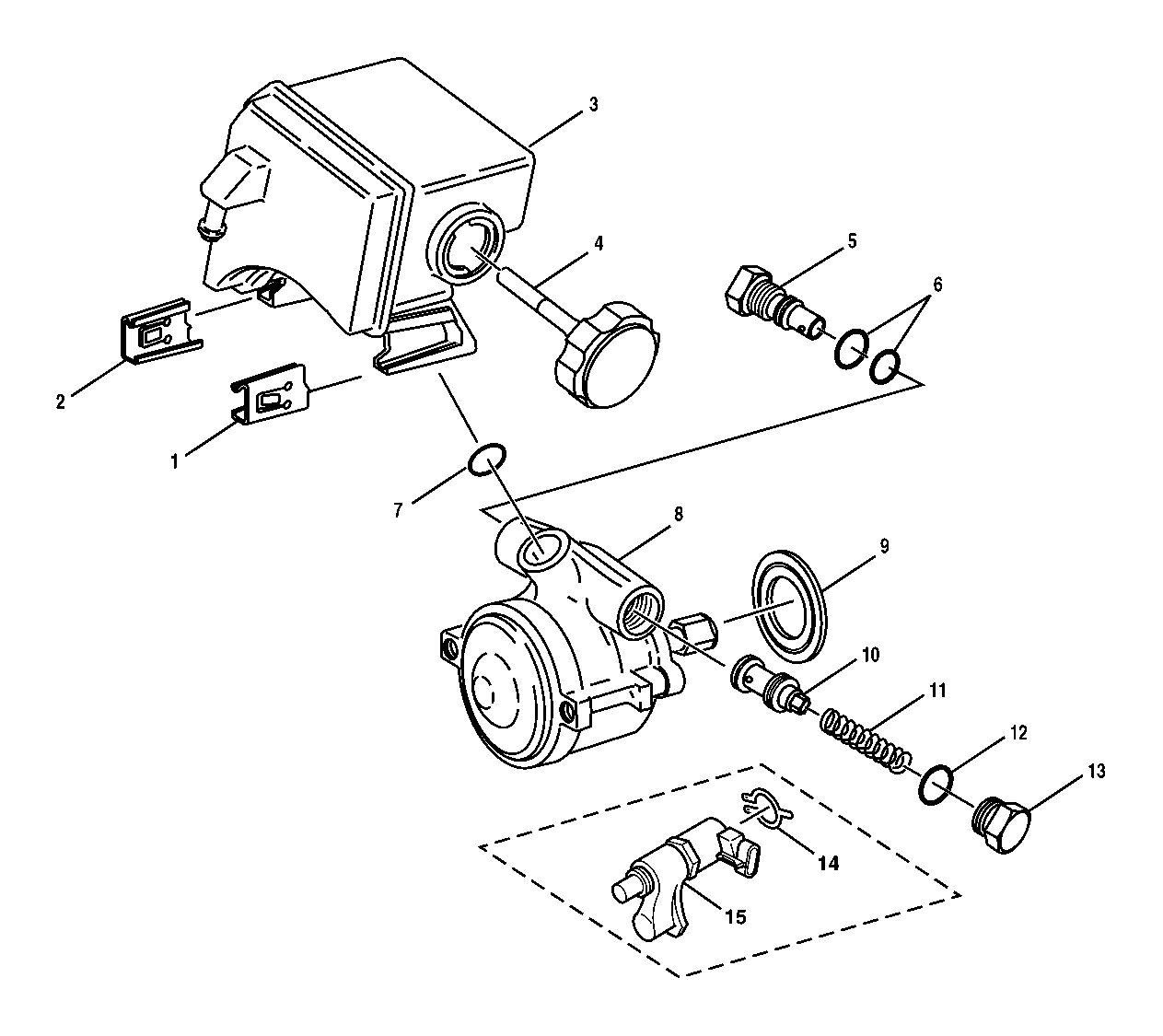 3
4
5
6
2
1
7
8
9
10
11
12
13
14
15