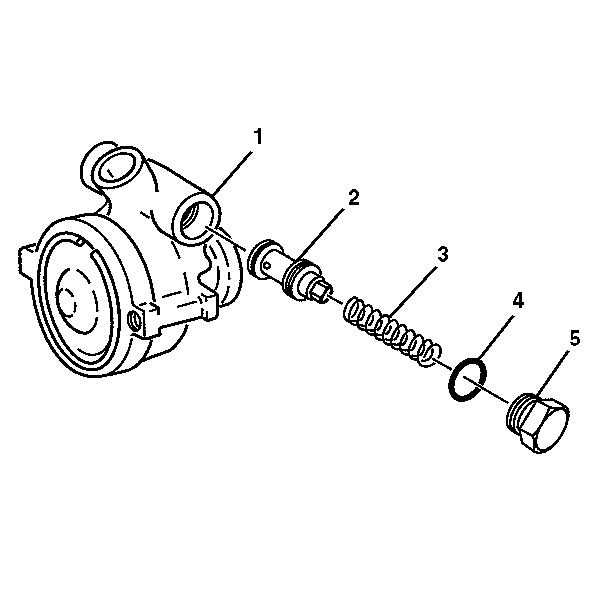 1
2
3
4
5