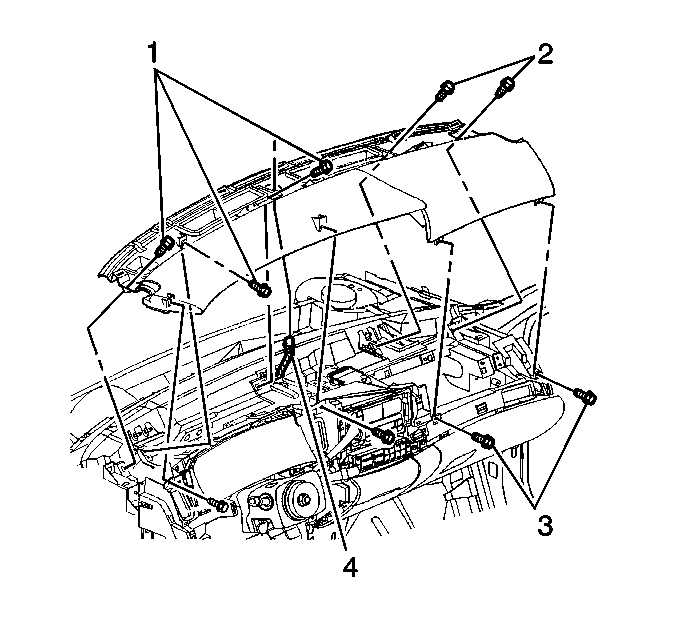 1
2
3
4