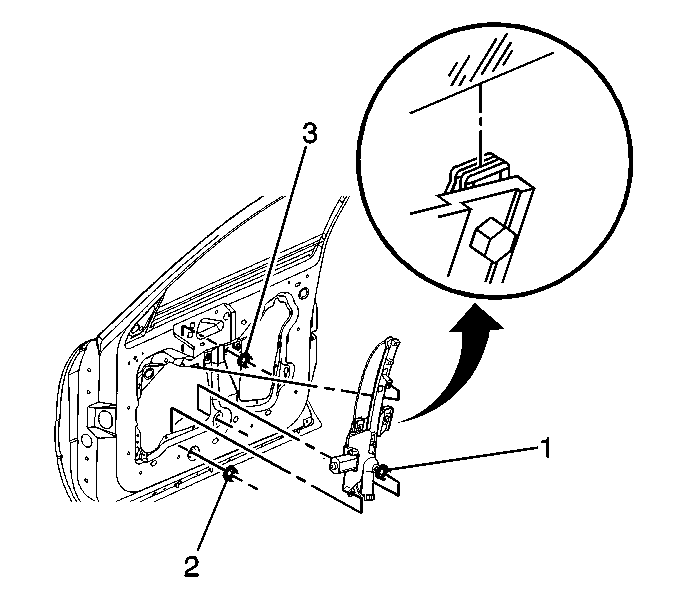 3
1
2