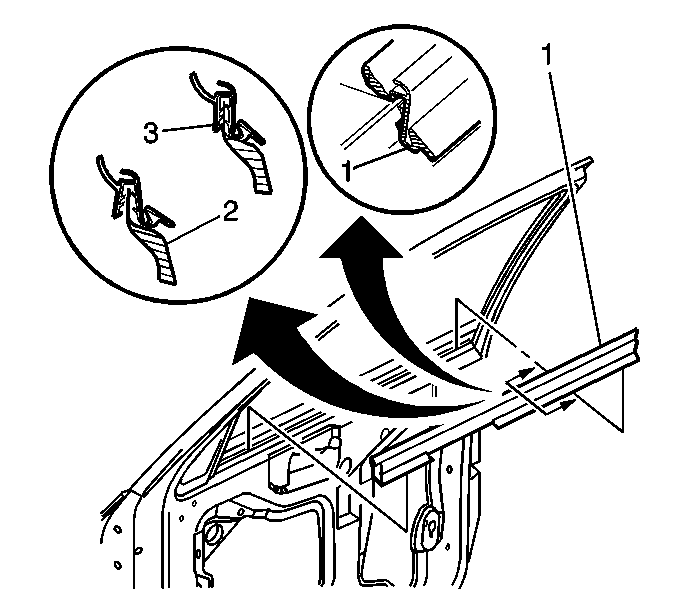 1
3
1
2