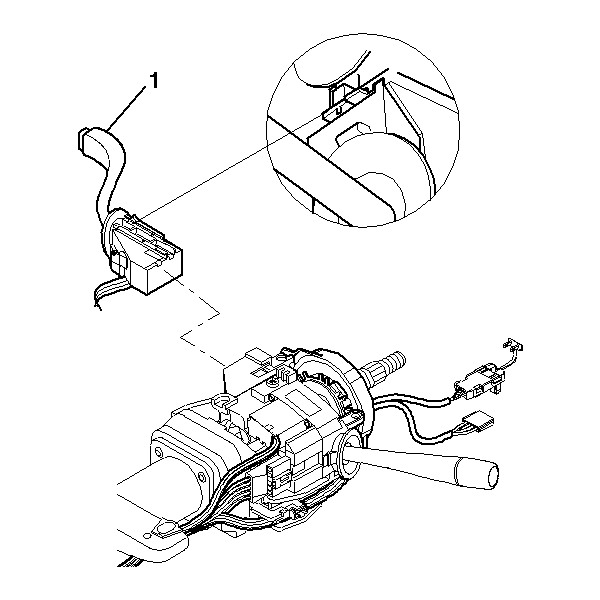 1