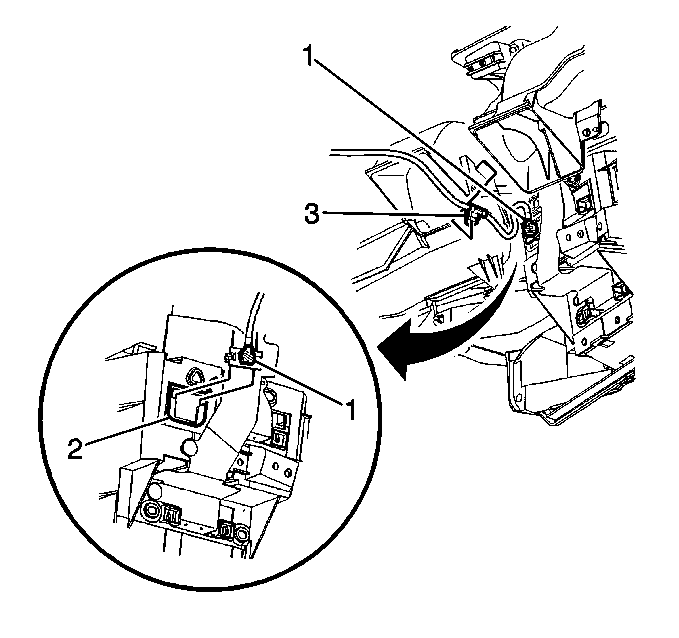 1
3
1
2