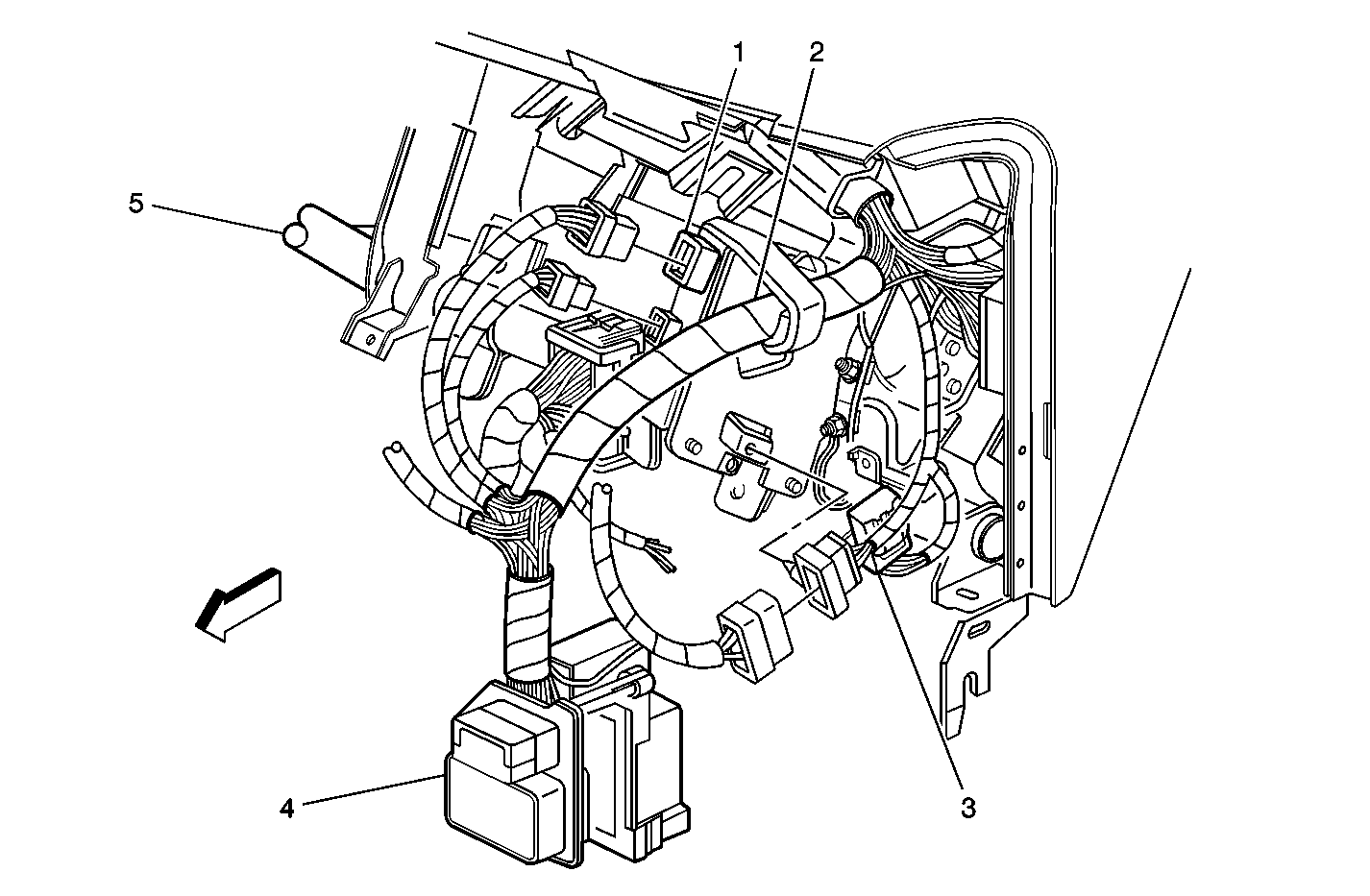 1
2
5
3
4