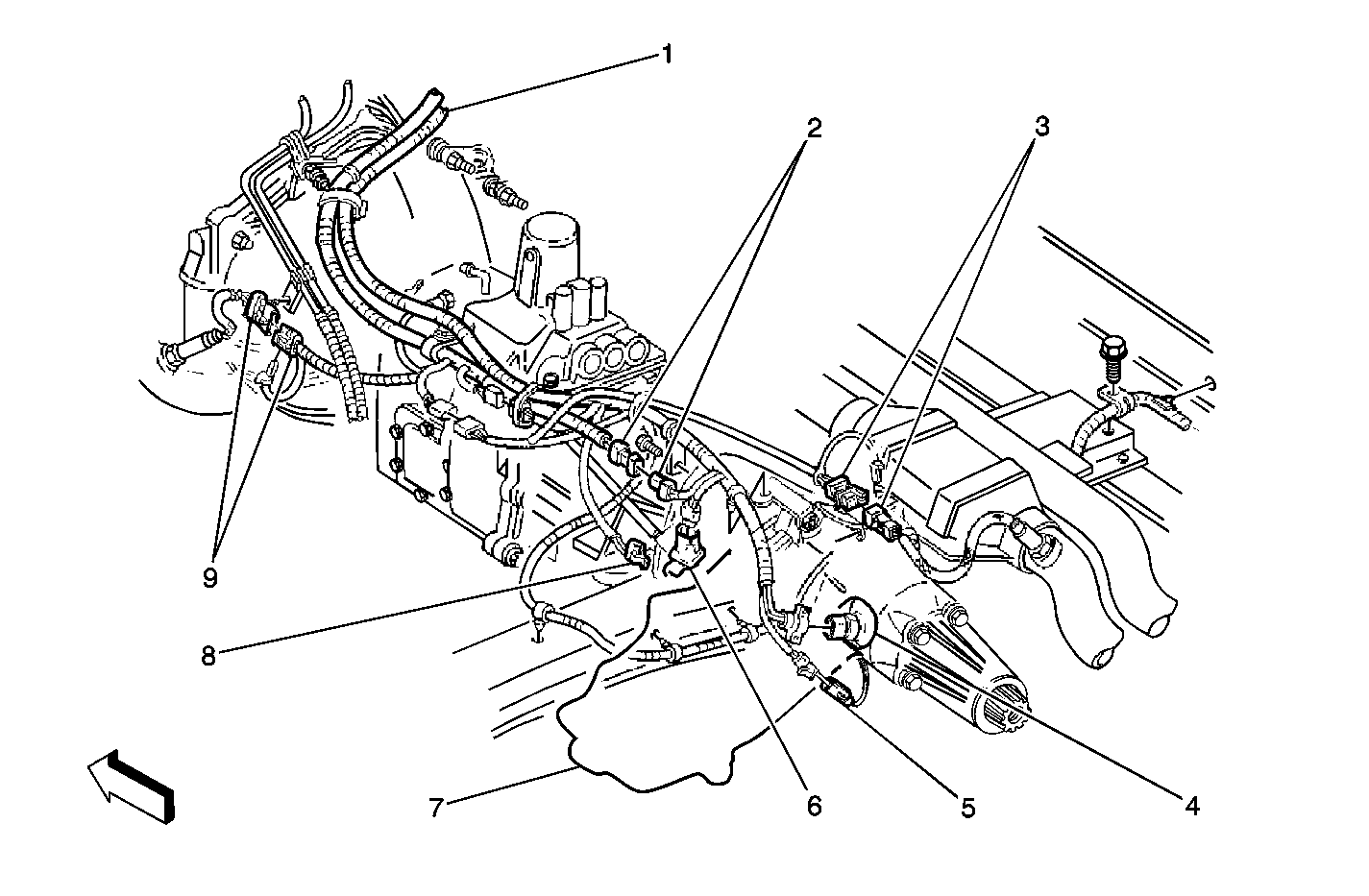 1
2
3
9
8
7
6
5
4