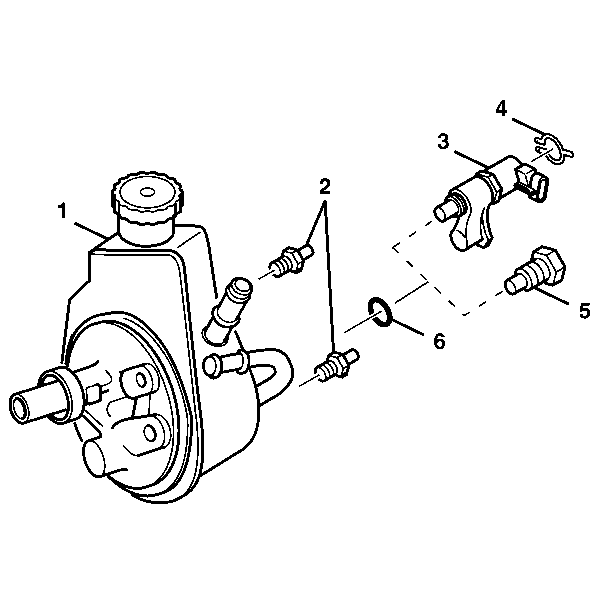 4
3
2
1
5
6