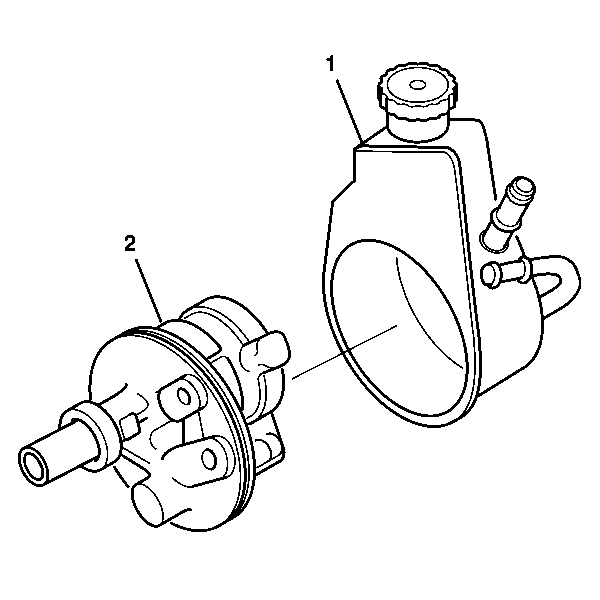 1

2