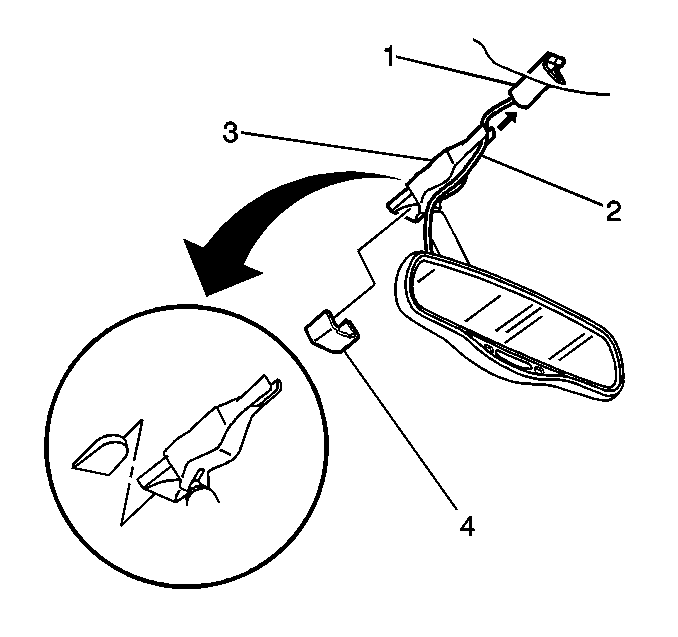 1
3
2
4