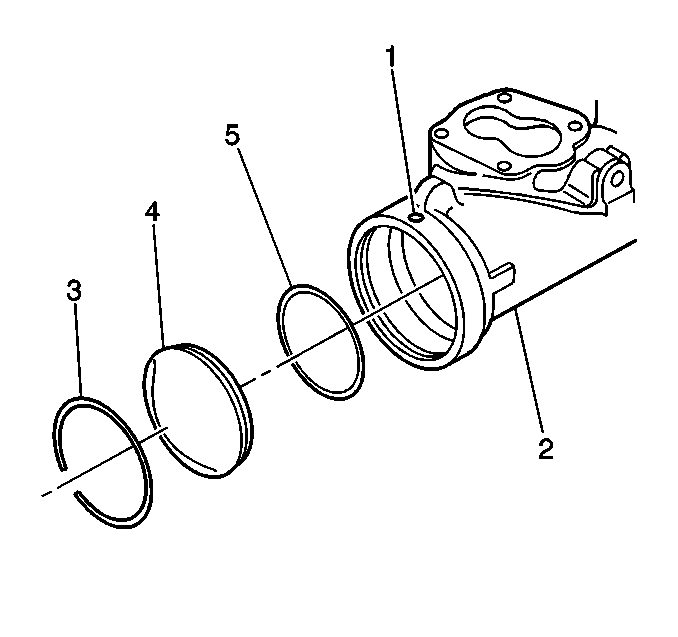 1
5
4
3
2