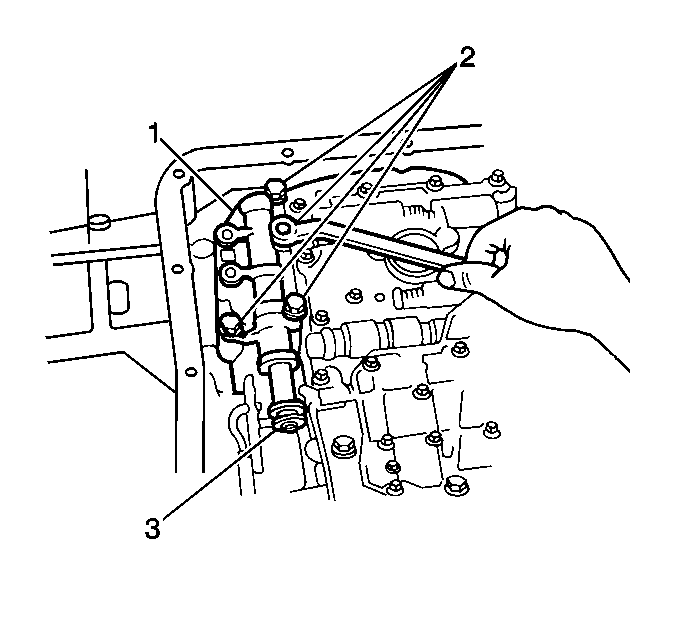 2
1
3