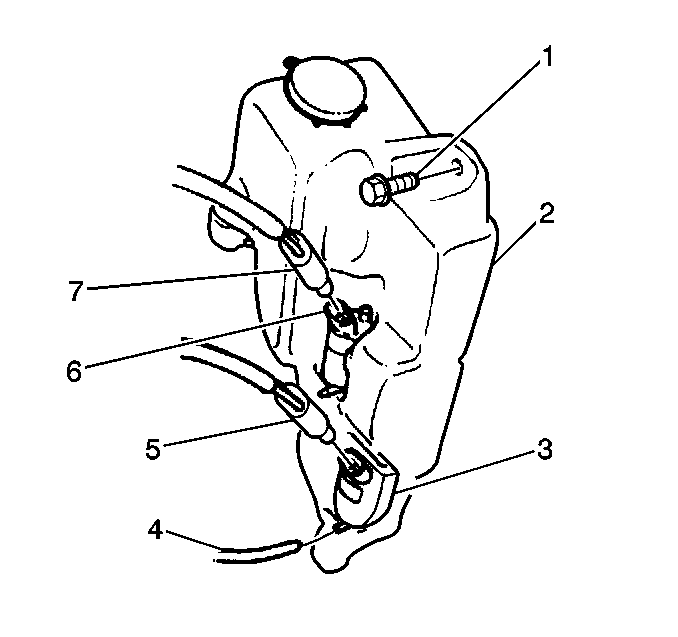 1
2
7
6
5
3
4