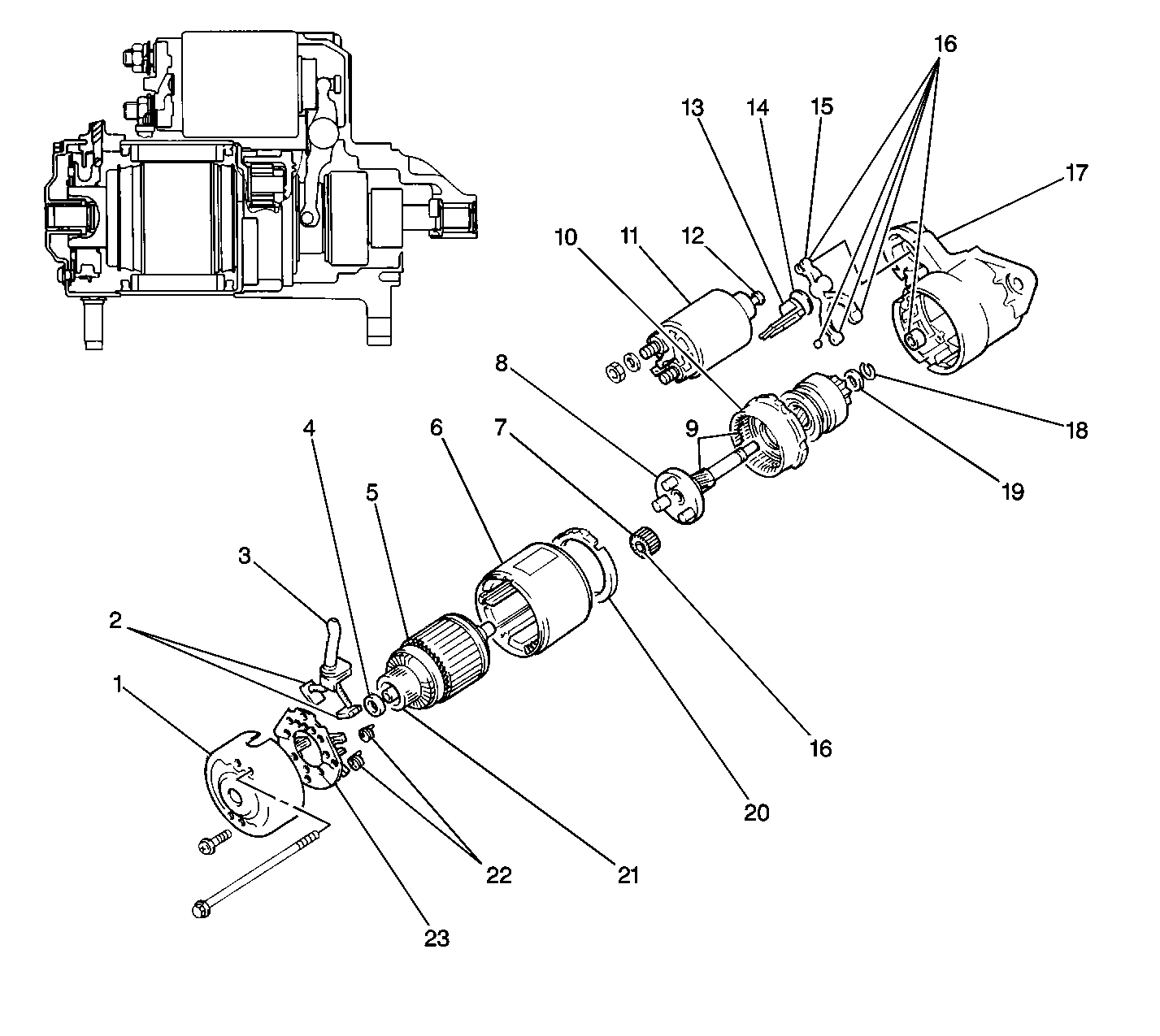 16
13
14
15
17
10
11
12
8
9
18
19
4
6
7
5
3
2
1
16
20
22
21
23