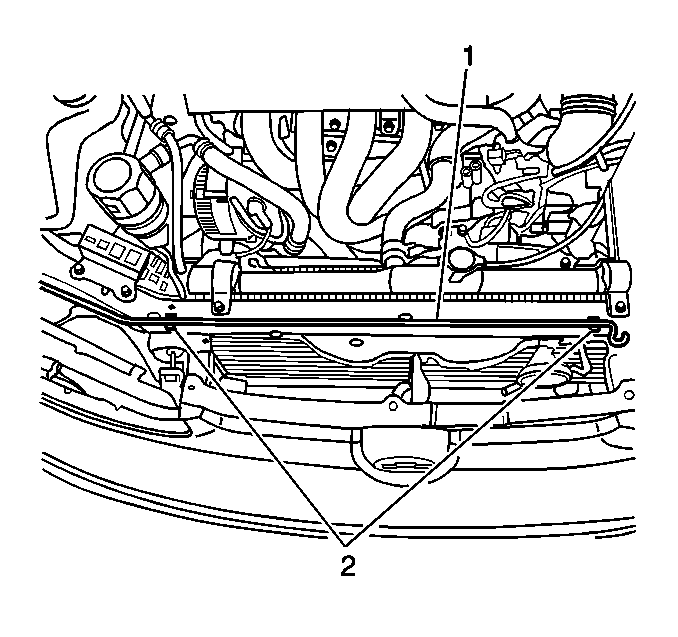 1

2