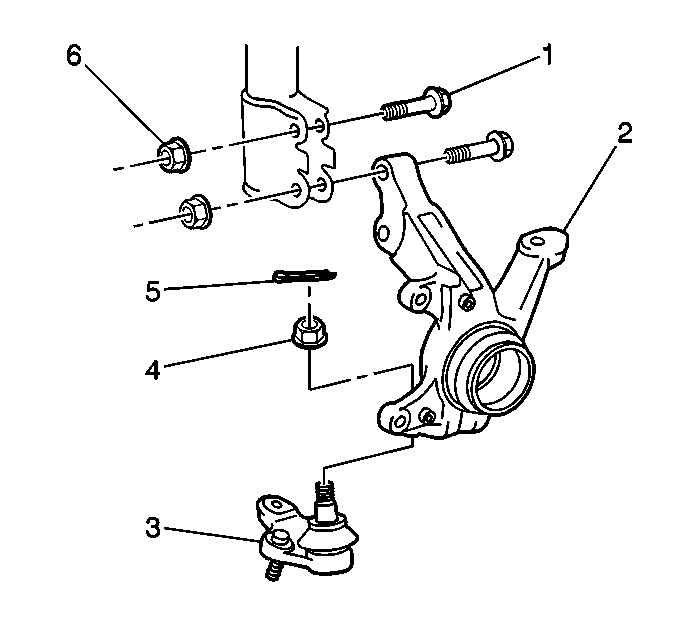 6
1
2
5
4
3