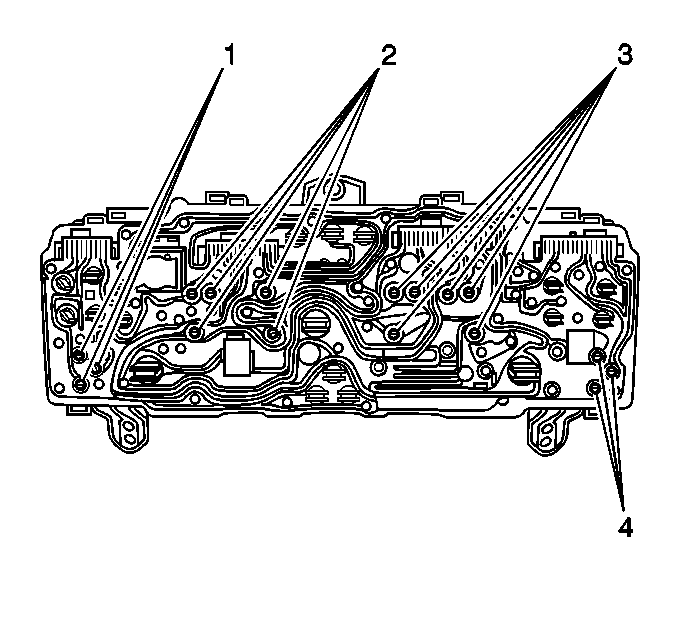 1
2
3
4